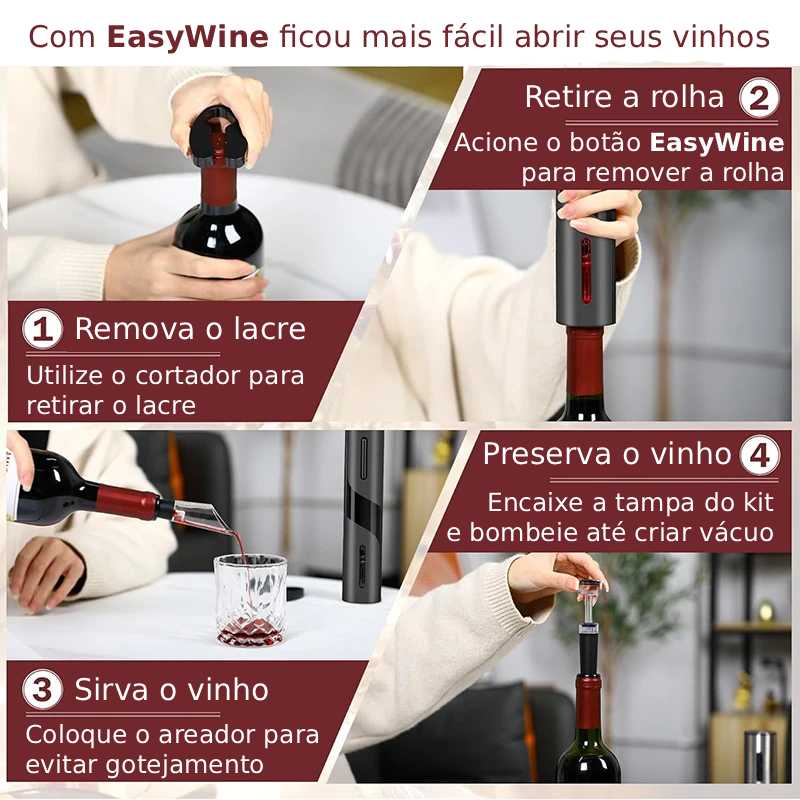 Com EasyWine ficou mais fácil abrir seus vinhos

1 Remova o lacre

Utilize o cortador para retirar o lacre

Retire a rolha 2

Acione o botão EasyWine para remover a rolha

3 Sirva o vinho

Coloque o areador para evitar gotejamento

Preserva o vinho 4

Encaixe a tampa do kit e bombeie até criar vácuo